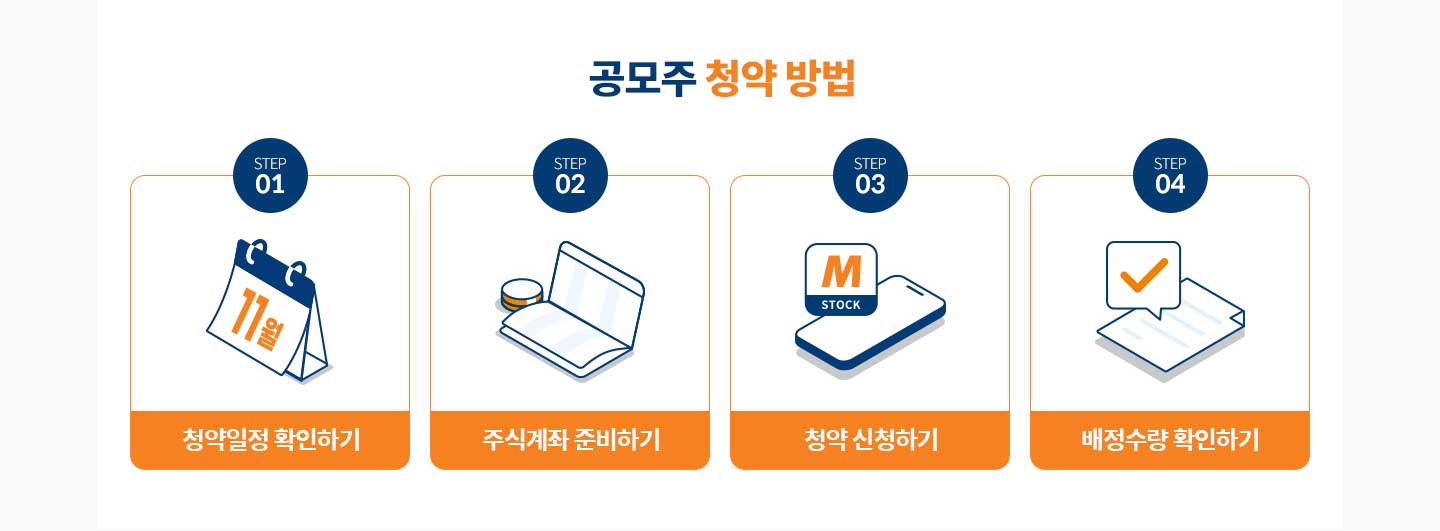 공모주 청약 방법

STEP
01

11월

청약일정 확인하기

STEP
02

주식계좌 준비하기

STEP
03

M
STOCK

청약 신청하기

STEP
04

배정수량 확인하기